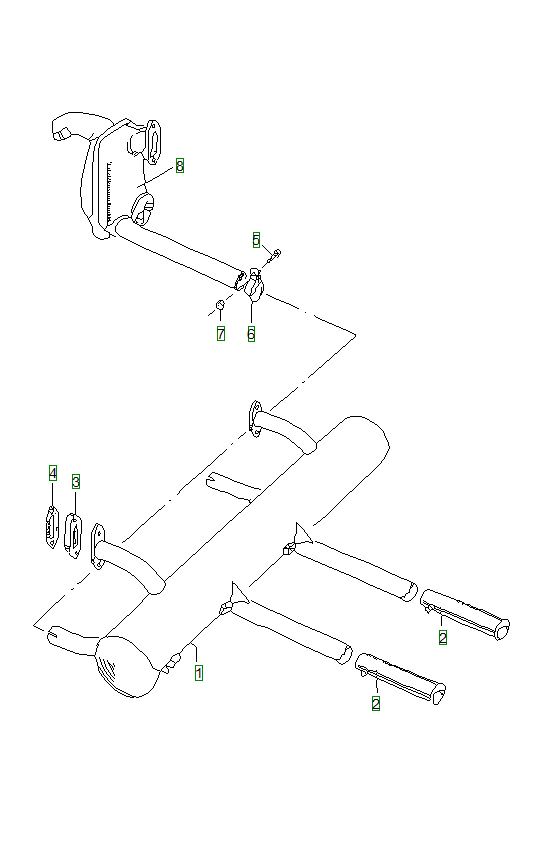 8
5
7
6
4
3
2
1
2