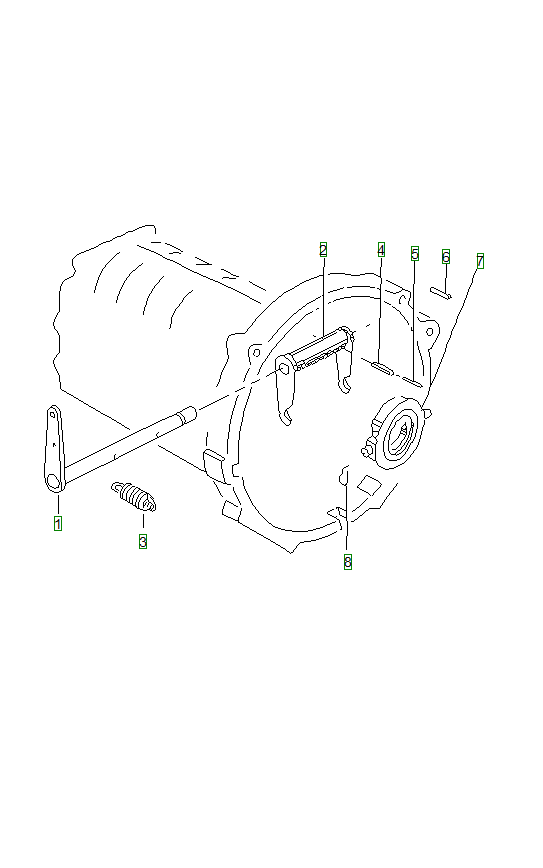 2
4
5
6
7
1
3
8