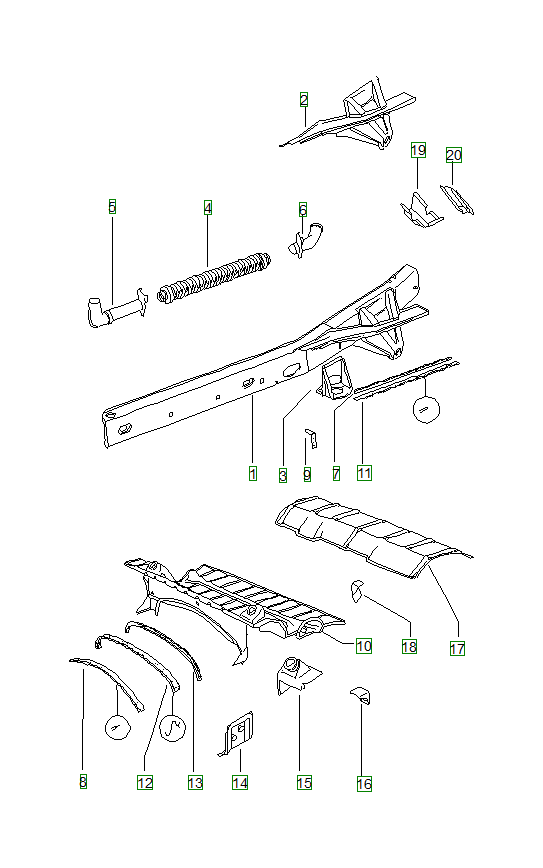 2
19
20
5
4
6
1
3
9
7
11
10
18
17
8
12
13
14
15
16