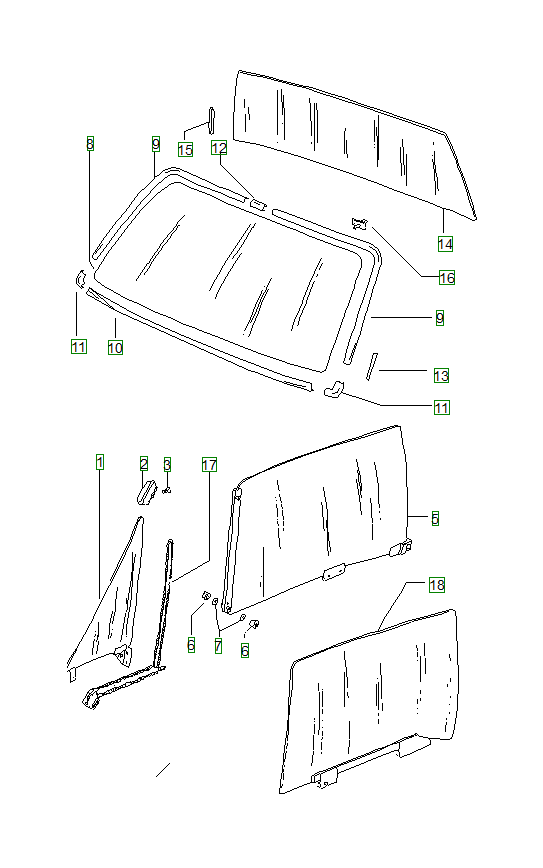 8
9
15
12
14
16
9
11
10
13
11
1
2
3
17
5
18
6
7
6