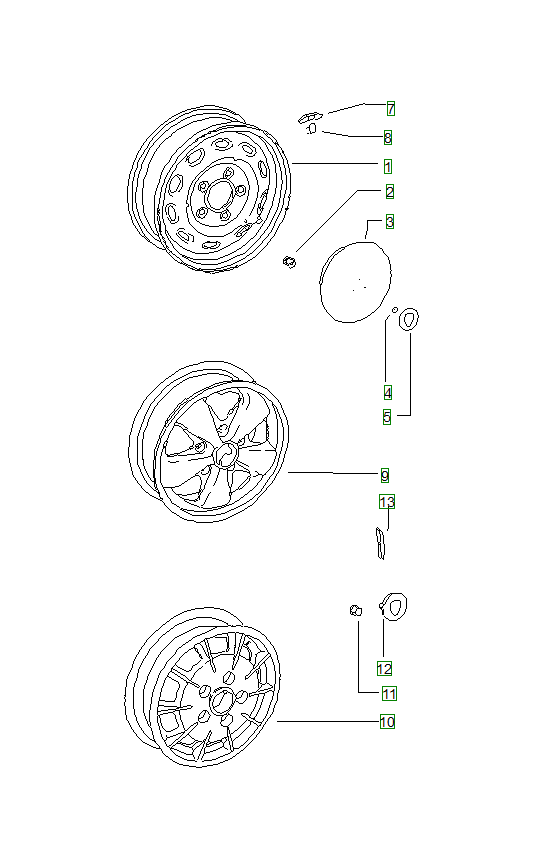 7
8
1
2
3
4
5
9
13
12
11
10