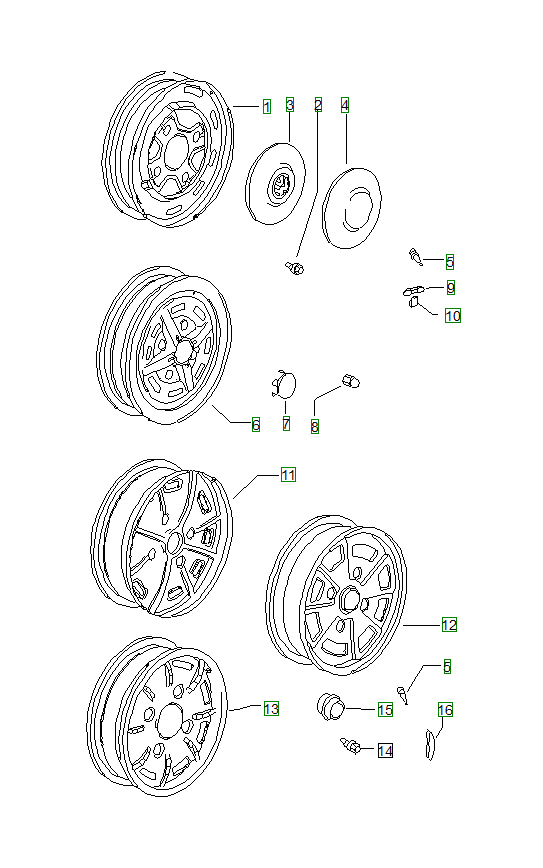 1
3
2
4
5
9
10
6
7
8
11
12
5
13
15
16
14